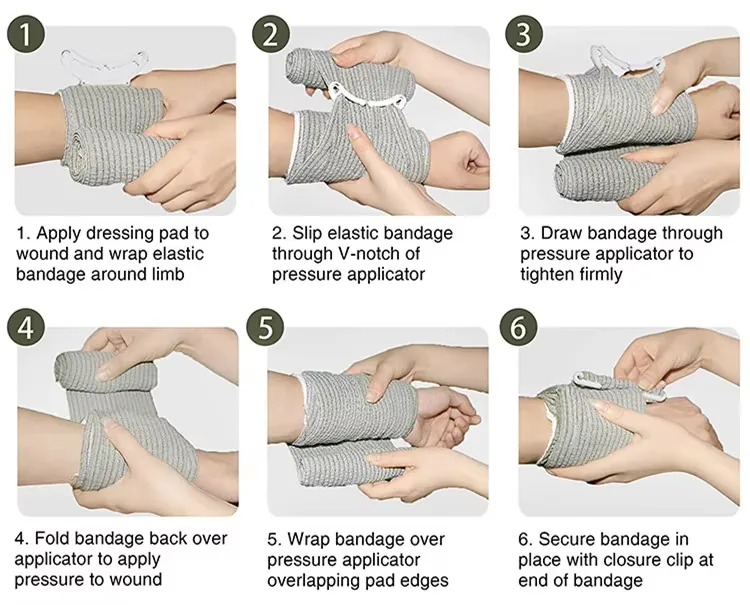 1

1. Apply dressing pad to wound and wrap elastic bandage around limb

2

2. Slip elastic bandage through V-notch of pressure applicator

3

3. Draw bandage through pressure applicator to tighten firmly

4

4. Fold bandage back over applicator to apply pressure to wound

5

5. Wrap bandage over pressure applicator overlapping pad edges

6

6. Secure bandage in place with closure clip at end of bandage