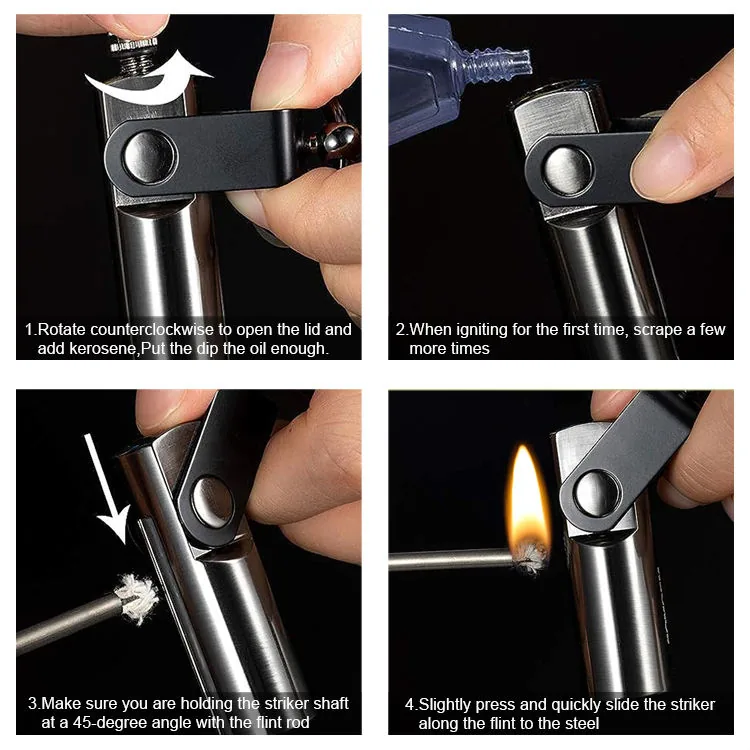 1.Rotate counterclockwise to open the lid and add kerosene,Put the dip the oil enough.

2.When igniting for the first time, scrape a few more times

3.Make sure you are holding the striker shaft at a 45-degree angle with the flint rod

4.Slightly press and quickly slide the striker along the flint to the steel