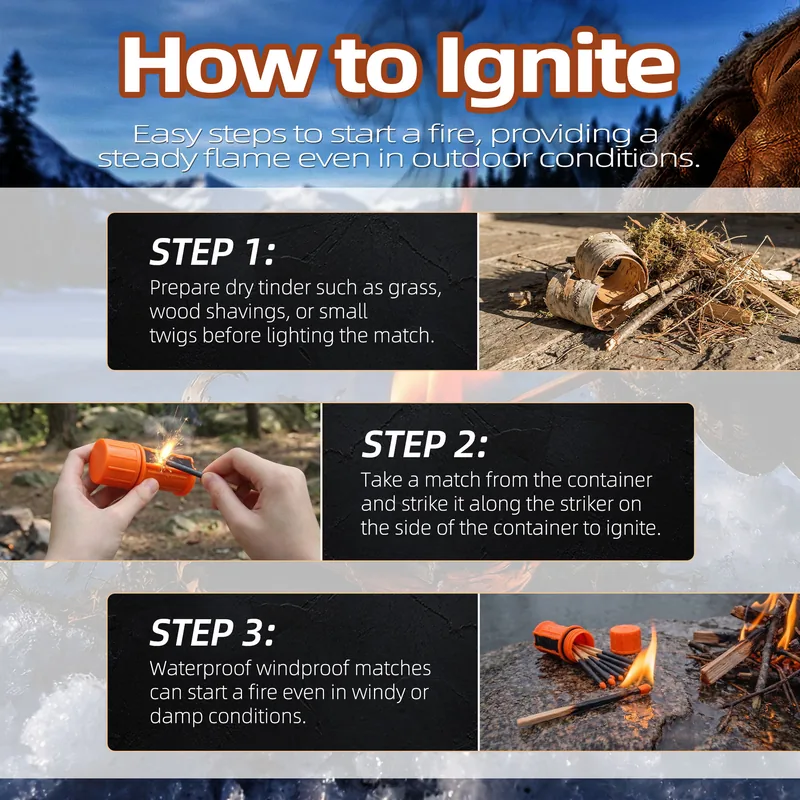 How to Ignite

Easy steps to start a fire, providing a steady flame even in outdoor conditions.

STEP 1:
Prepare dry tinder such as grass, wood shavings, or small twigs before lighting the match.

STEP 2:
Take a match from the container and strike it along the striker on the side of the container to ignite.

STEP 3:
Waterproof windproof matches can start a fire even in windy or damp conditions.