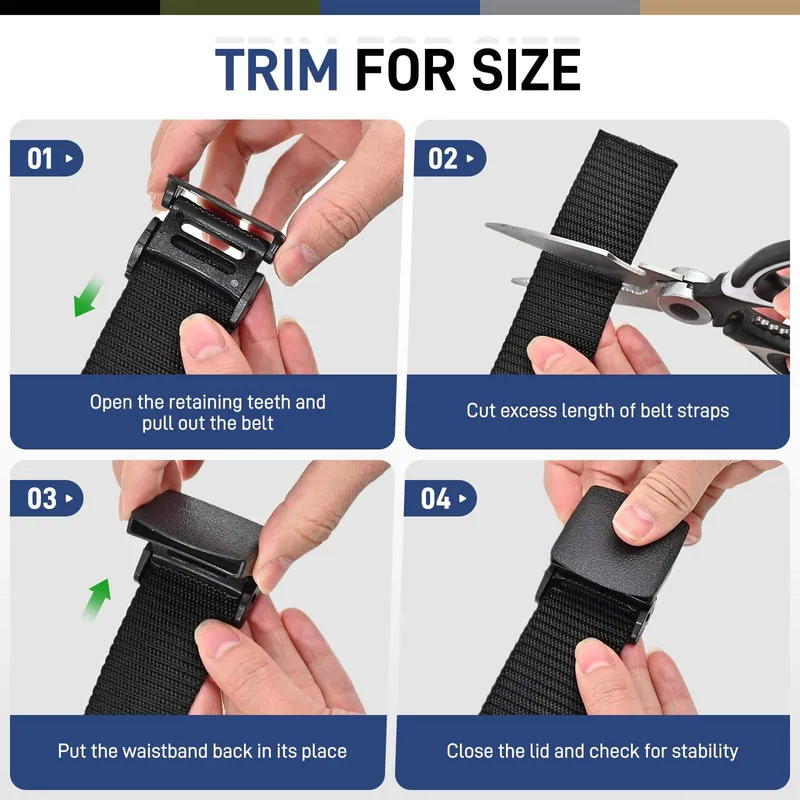 TRIM FOR SIZE

01

Open the retaining teeth and pull out the belt

02

Cut excess length of belt straps

03

Put the waistband back in its place

04

Close the lid and check for stability